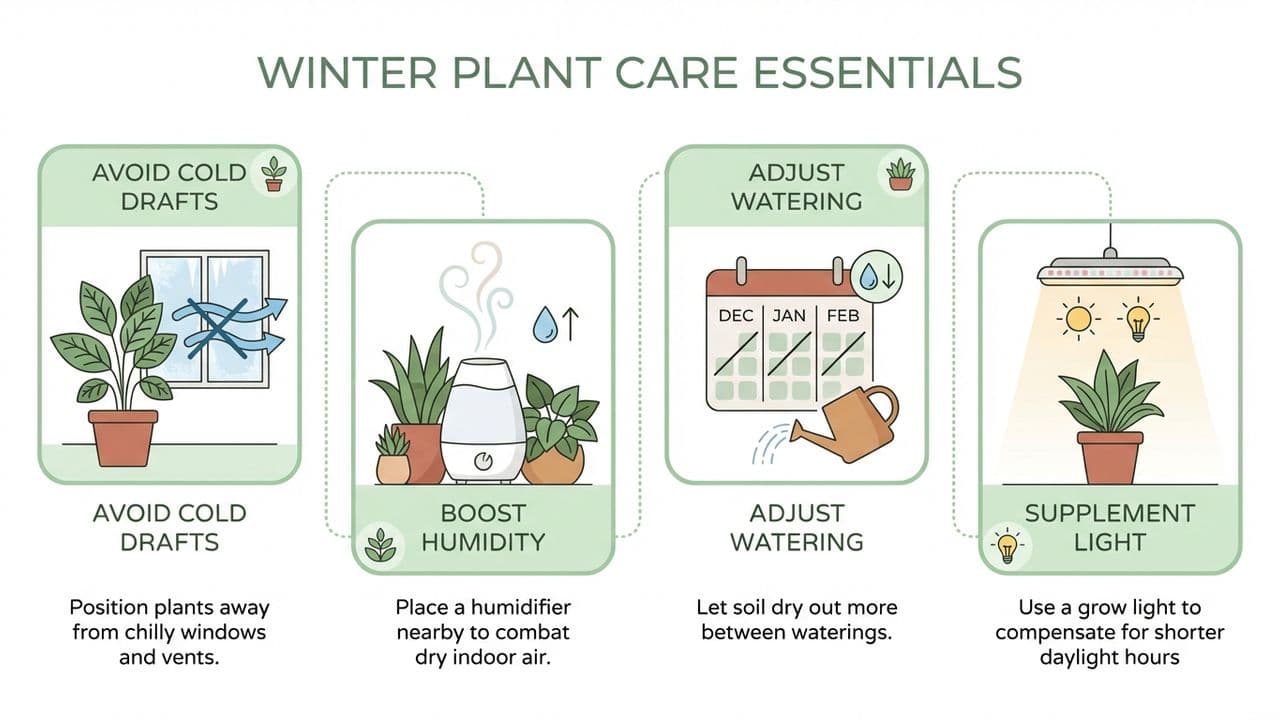 WINTER PLANT CARE ESSENTIALS

AVOID COLD DRAFTS

AVOID COLD DRAFTS

Position plants away from chilly windows and vents.

BOOST HUMIDITY

Place a humidifier nearby to combat dry indoor air.

ADJUST WATERING

DEC JAN FEB

ADJUST WATERING

Let soil dry out more between waterings.

SUPPLEMENT LIGHT

Use a grow light to compensate for shorter daylight hours