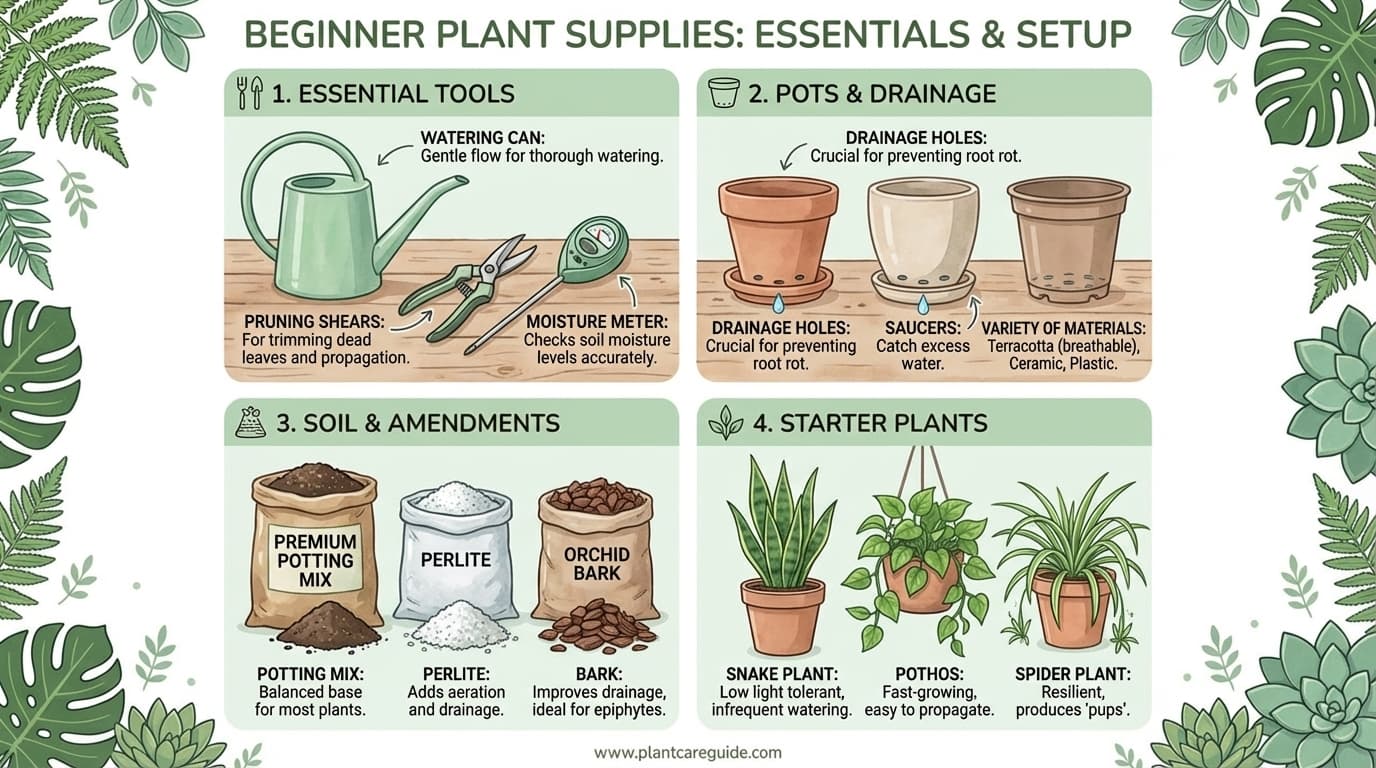 BEGINNER PLANT SUPPLIES: ESSENTIALS & SETUP

1. ESSENTIAL TOOLS

WATERING CAN: Gentle flow for thorough watering.

PRUNING SHEARS: For trimming dead leaves and propagation.

MOISTURE METER: Checks soil moisture levels accurately.

2. POTS & DRAINAGE

DRAINAGE HOLES: Crucial for preventing root rot.

DRAINAGE HOLES: Crucial for preventing root rot.

SAUCERS: Catch excess water.

VARIETY OF MATERIALS: Terracotta (breathable), Ceramic, Plastic.

3. SOIL & AMENDMENTS

PREMIUM POTTING MIX

PERLITE

ORCHID BARK

POTTING MIX: Balanced base for most plants.

PERLITE: Adds aeration and drainage.

BARK: Improves drainage, ideal for epiphytes.

4. STARTER PLANTS

SNAKE PLANT: Low light tolerant, infrequent watering.

POTHOS: Fast-growing, easy to propagate.

SPIDER PLANT: Resilient, produces 'pups'.

www.plantcareguide.com