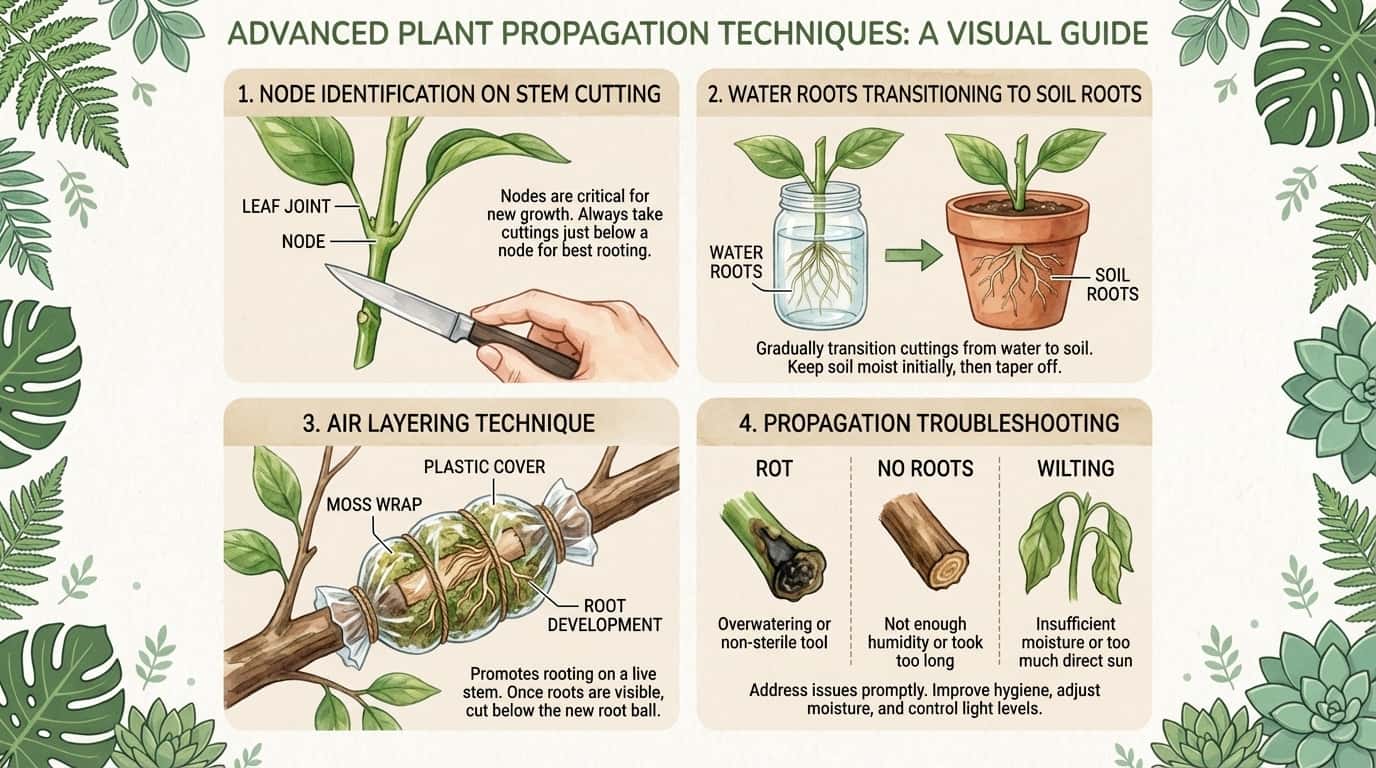 ADVANCED PLANT PROPAGATION TECHNIQUES: A VISUAL GUIDE

1. NODE IDENTIFICATION ON STEM CUTTING

LEAF JOINT

NODE

Nodes are critical for new growth. Always take cuttings just below a node for best rooting.

2. WATER ROOTS TRANSITIONING TO SOIL ROOTS

WATER ROOTS

SOIL ROOTS

Gradually transition cuttings from water to soil. Keep soil moist initially, then taper off.

3. AIR LAYERING TECHNIQUE

PLASTIC COVER

MOSS WRAP

ROOT DEVELOPMENT

Promotes rooting on a live stem. Once roots are visible, cut below the new root ball.

4. PROPAGATION TROUBLESHOOTING

ROT

Overwatering or non-sterile tool

NO ROOTS

Not enough humidity or took too long

WILTING

Insufficient moisture or too much direct sun

Address issues promptly. Improve hygiene, adjust moisture, and control light levels.